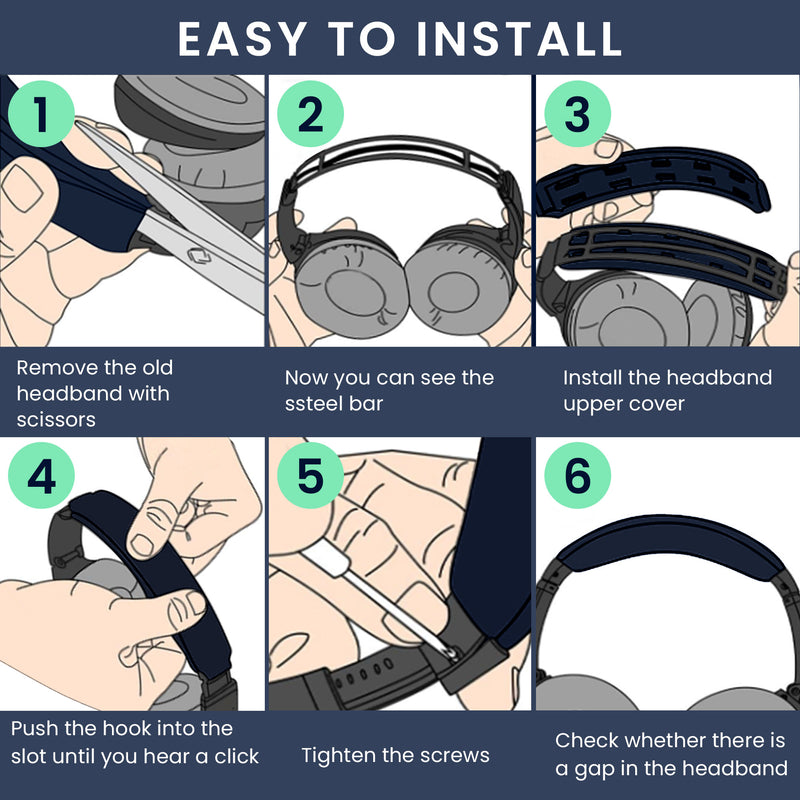 EASY TO INSTALL

1

Remove the old headband with scissors

2

Now you can see the ssteel bar

3

Install the headband upper cover

4

Push the hook into the slot until you hear a click

5

Tighten the screws

6

Check whether there is a gap in the headband