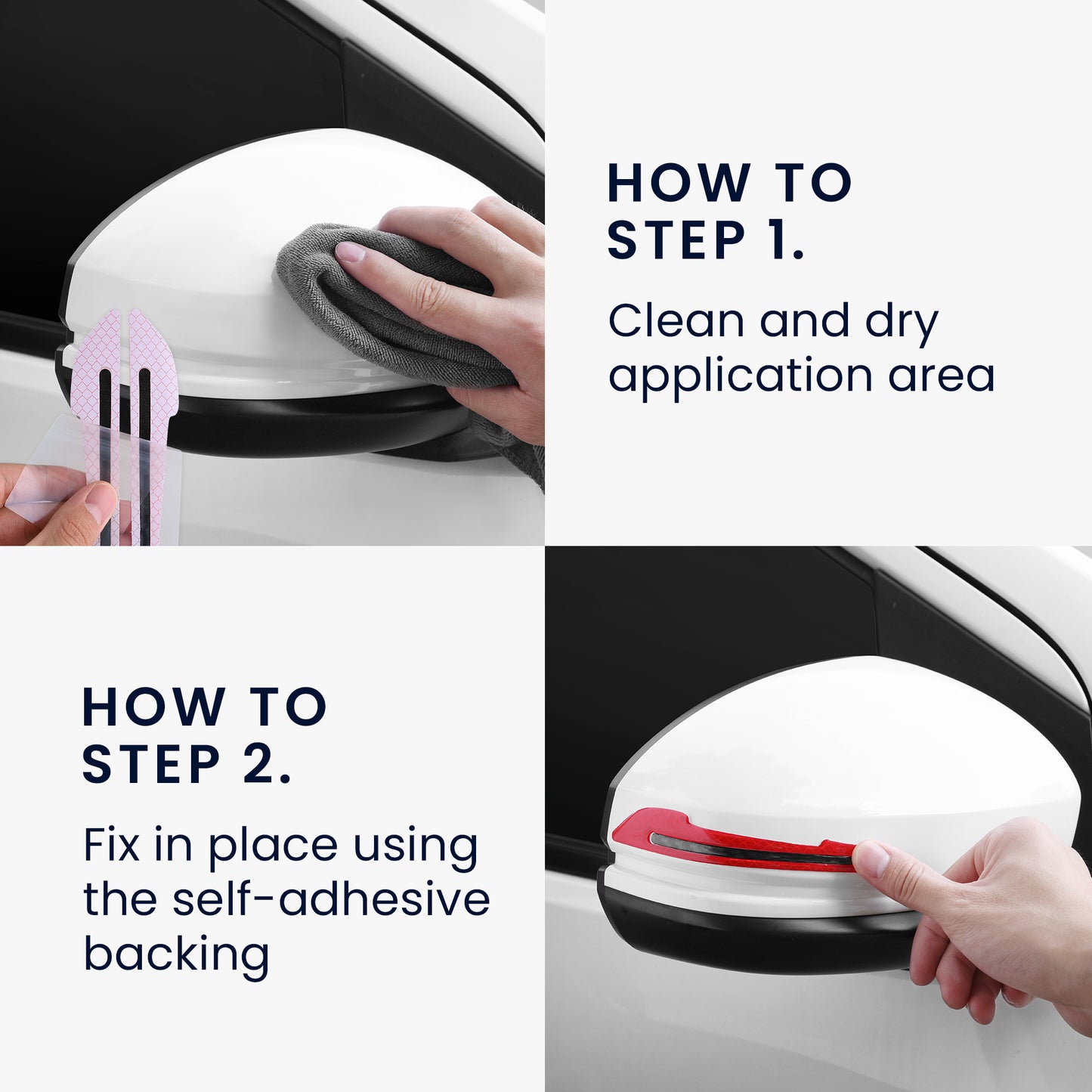 HOW TO
STEP 1.

Clean and dry application area

HOW TO
STEP 2.

Fix in place using the self-adhesive backing